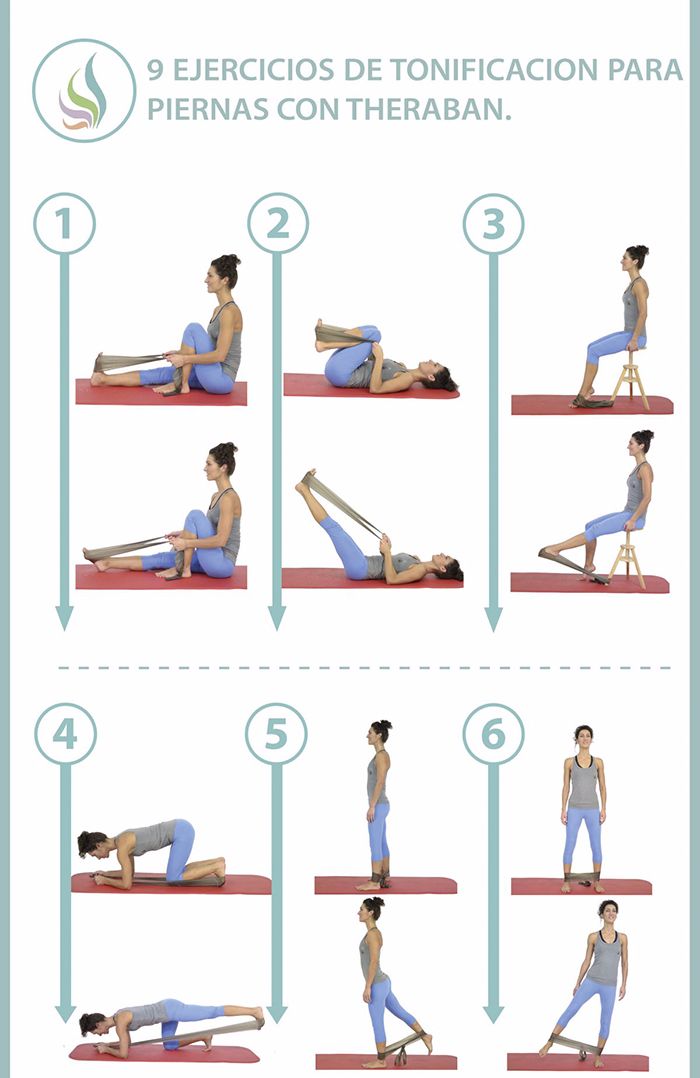 9 EJERCICIOS DE TONIFICACION PARA PIERNAS CON THERABAN.

1

2

3

4

5

6